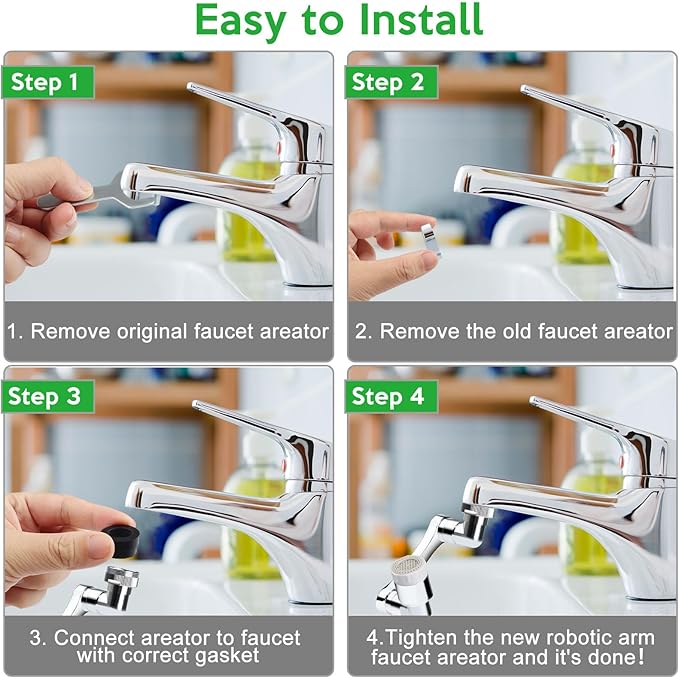 Easy to Install

Step 1

1. Remove original faucet areator

Step 2

2. Remove the old faucet areator

Step 3

3. Connect areator to faucet with correct gasket

Step 4

4.Tighten the new robotic arm faucet areator and it's done!